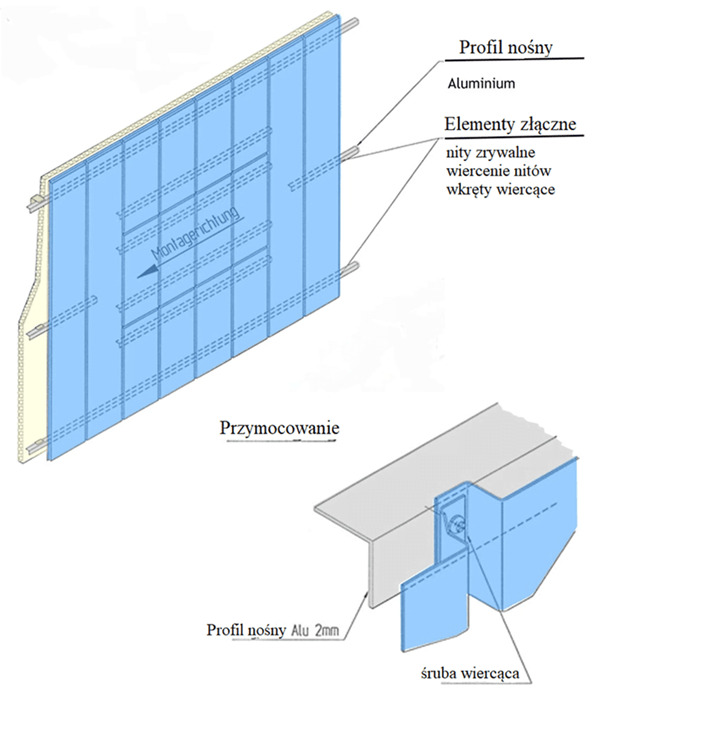 Profil nośny

Aluminium

Elementy złączne

nity zrywalne
wiercenie nitów
wkręty wiercące

Montagerichtung

Przymocowanie

Profil nośny Alu 2mm

śruba wiercąca